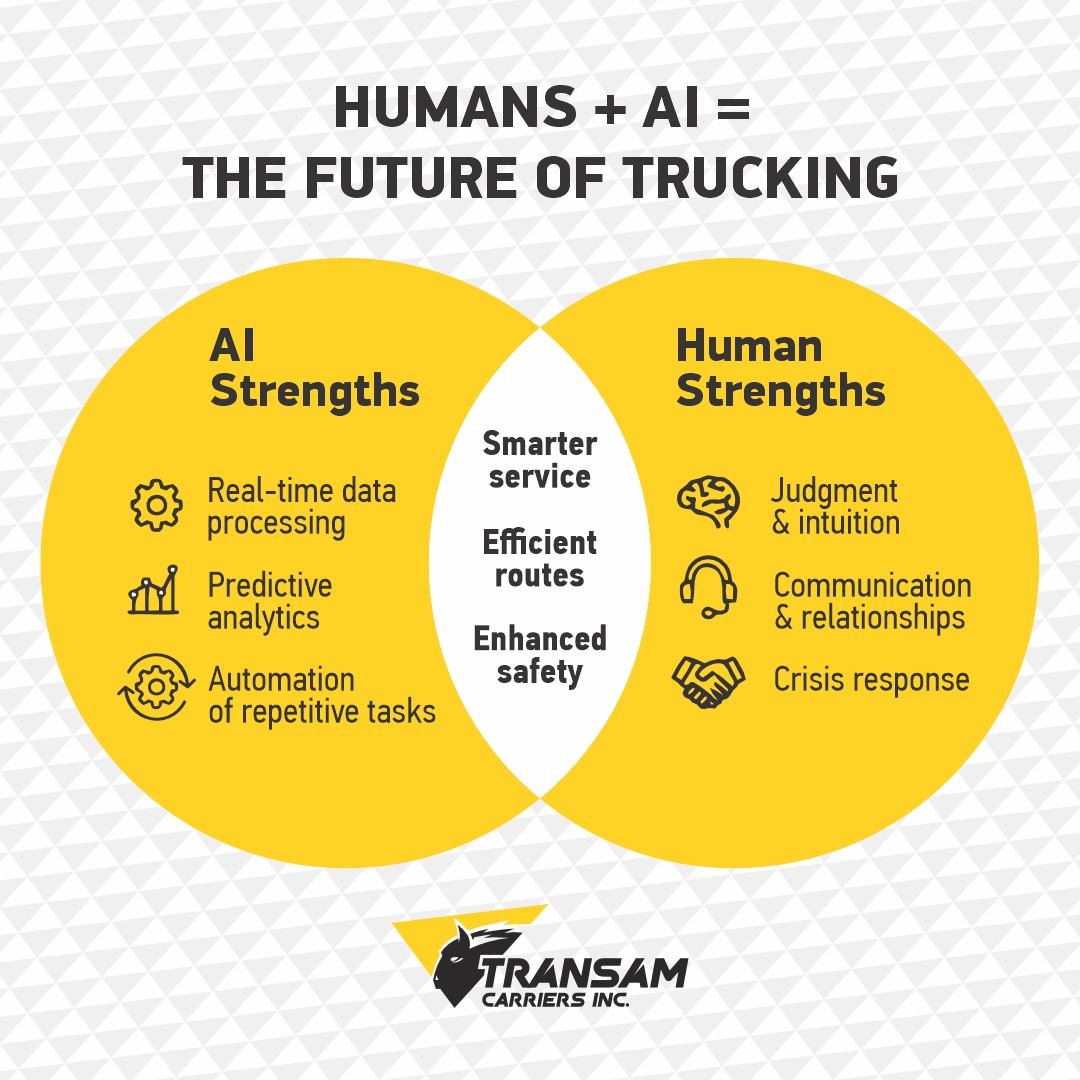 HUMANS + AI =
THE FUTURE OF TRUCKING

AI Strengths

Real-time data processing

Predictive analytics

Automation of repetitive tasks

Smarter service

Efficient routes

Enhanced safety

Human Strengths

Judgment & intuition

Communication & relationships

Crisis response

TRANSAM
CARRIERS INC.